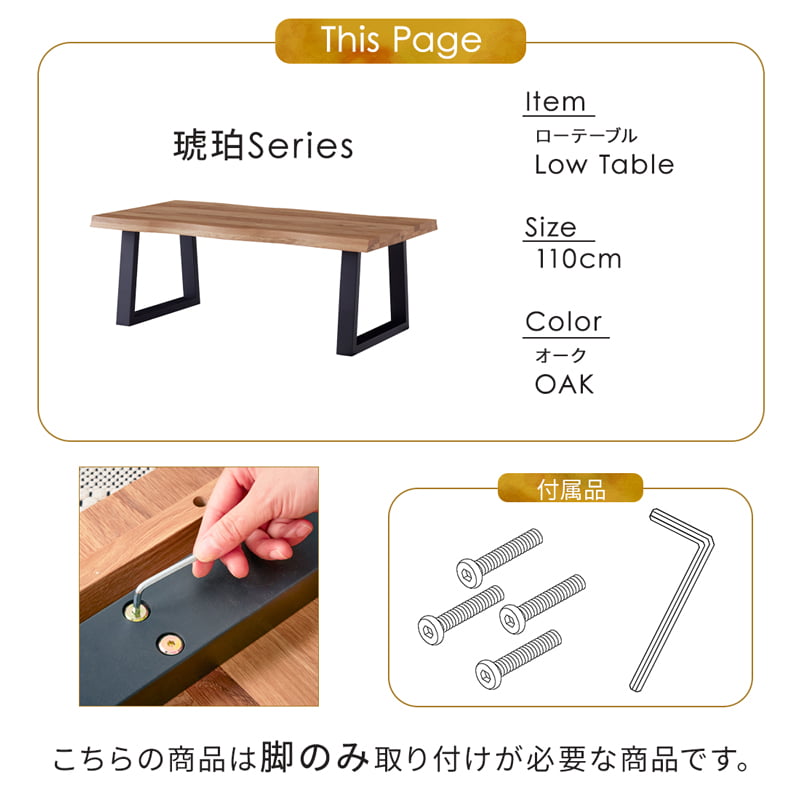 This Page

琥珀Series

Item
ローテーブル
Low Table

Size
110cm

Color
オーク
OAK

付属品

こちらの商品は脚のみ取り付けが必要な商品です。