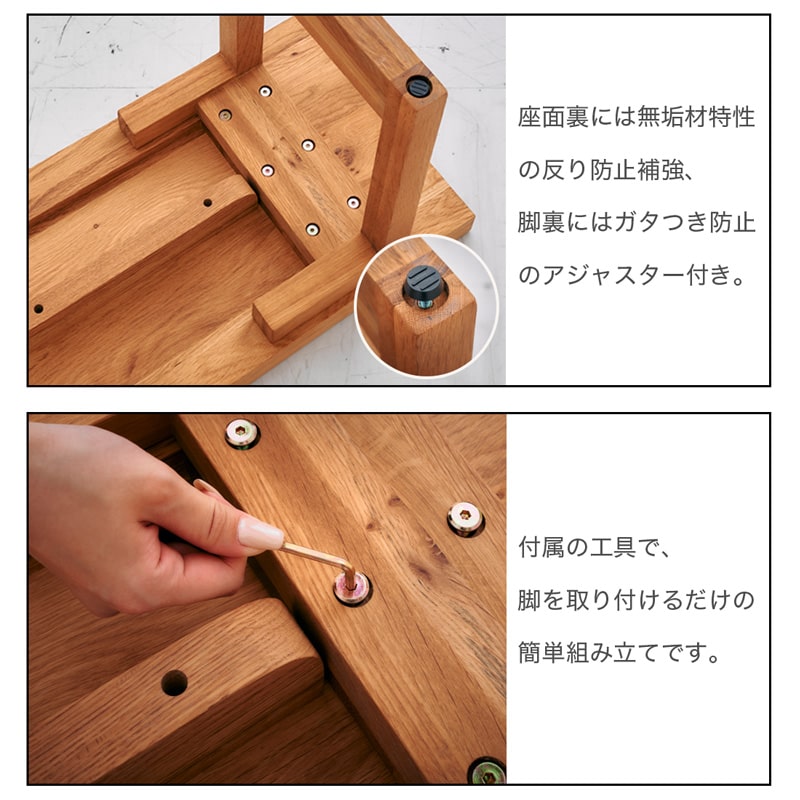 座面裏には無垢材特性の反り防止補強、脚裏にはガタつき防止のアジャスター付き。

付属の工具で、脚を取り付けるだけの簡単組み立てです。