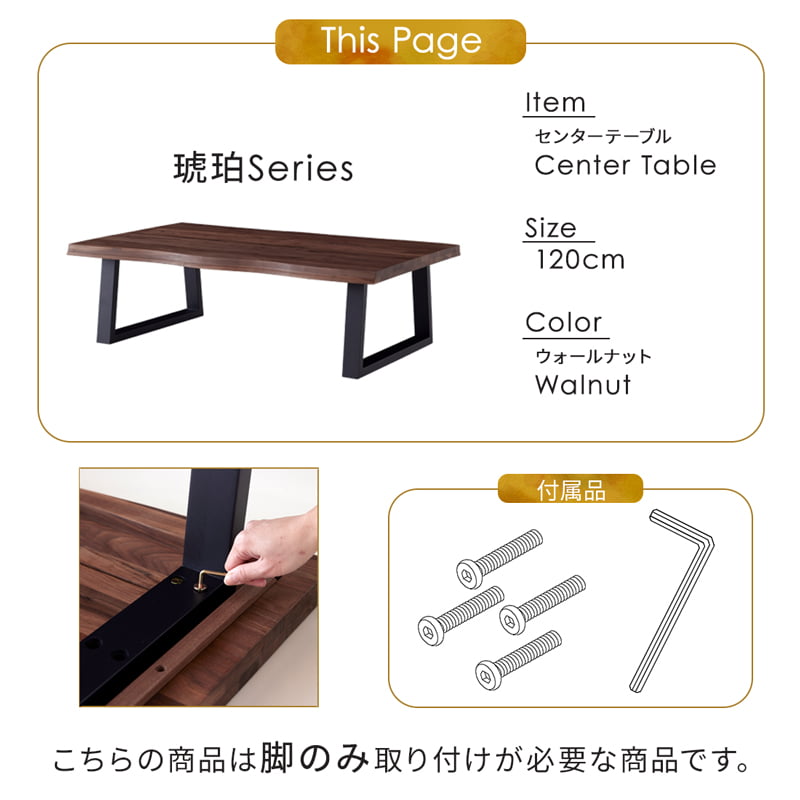 This Page

琥珀Series

Item
センターテーブル
Center Table

Size
120cm

Color
ウォールナット
Walnut

付属品

こちらの商品は脚のみ取り付けが必要な商品です。