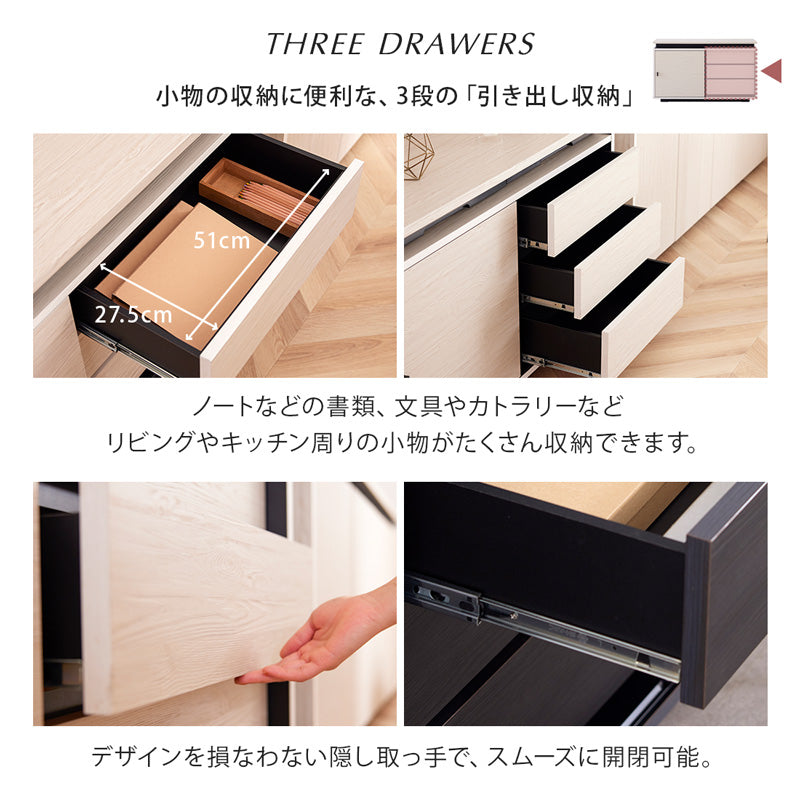 THREE DRAWERS

小物の収納に便利な、3段の「引き出し収納」

51cm

27.5cm

ノートなどの書類、文具やカトラリーなど
リビングやキッチン周りの小物がたくさん収納できます。

デザインを損なわない隠し取っ手で、スムーズに開閉可能。