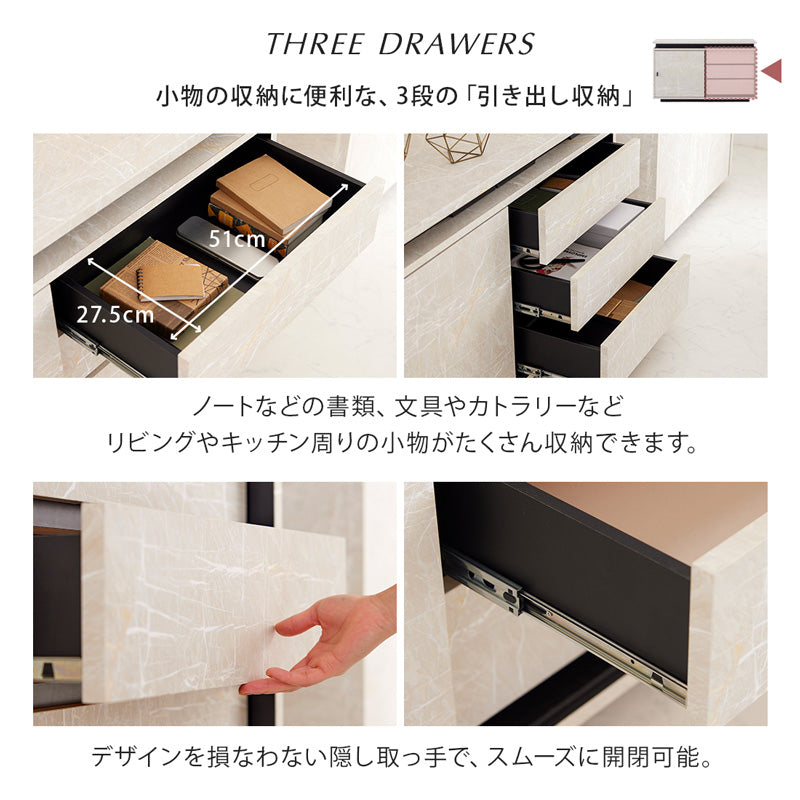 THREE DRAWERS

小物の収納に便利な、3段の「引き出し収納」

51cm

27.5cm

ノートなどの書類、文具やカトラリーなど
リビングやキッチン周りの小物がたくさん収納できます。

デザインを損なわない隠し取っ手で、スムーズに開閉可能。