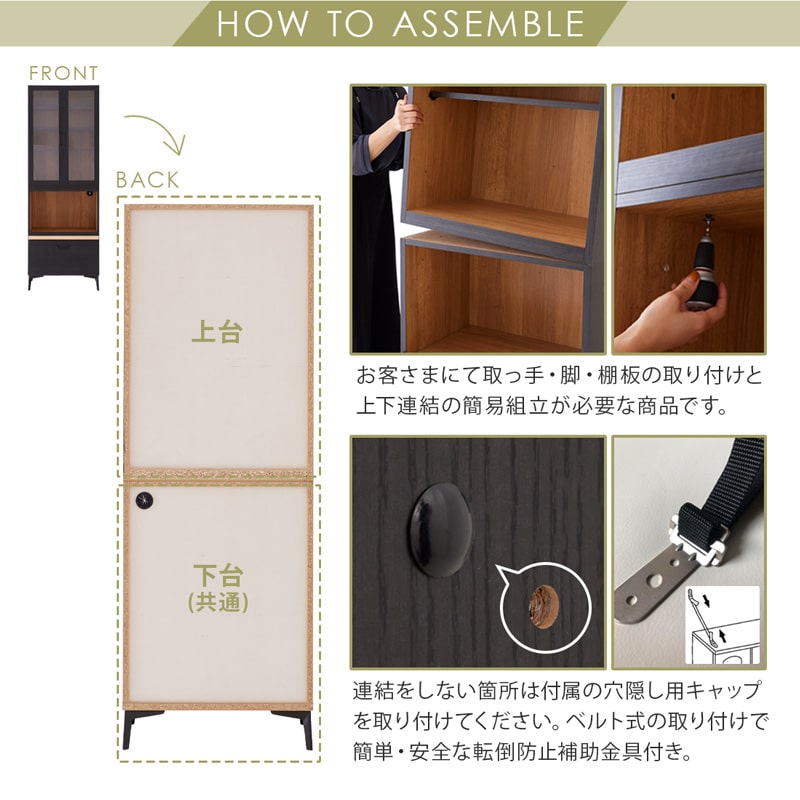 HOW TO ASSEMBLE

FRONT

BACK

上台

下台
(共通)

お客さまにて取っ手・脚・棚板の取り付けと上下連結の簡易組立が必要な商品です。

連結をしない箇所は付属の穴隠し用キャップを取り付けてください。ベルト式の取り付けで簡単・安全な転倒防止補助金具付き。