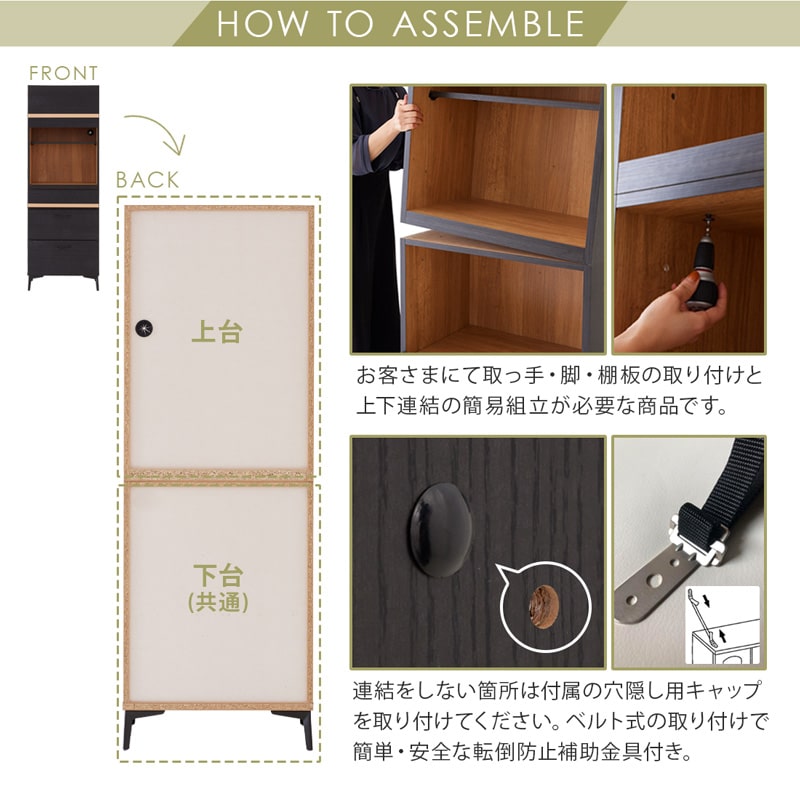 HOW TO ASSEMBLE

FRONT

BACK

上台

下台
(共通)

お客さまにて取っ手・脚・棚板の取り付けと上下連結の簡易組立が必要な商品です。

連結をしない箇所は付属の穴隠し用キャップを取り付けてください。ベルト式の取り付けで簡単・安全な転倒防止補助金具付き。