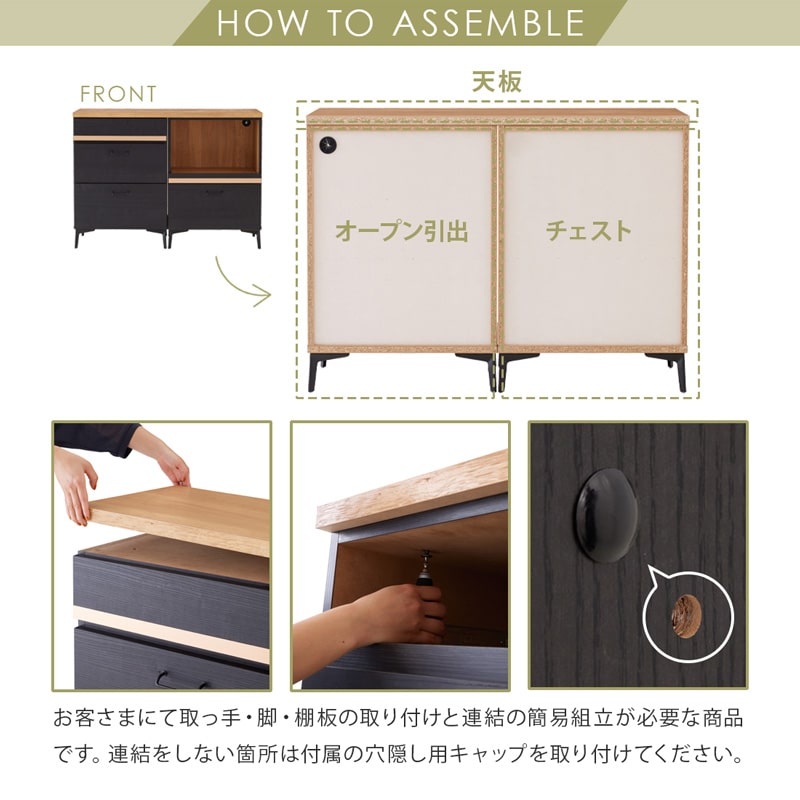 HOW TO ASSEMBLE

FRONT

天板

オープン引出

チェスト

お客さまにて取っ手・脚・棚板の取り付けと連結の簡易組立が必要な商品です。連結をしない箇所は付属の穴隠し用キャップを取り付けてください。