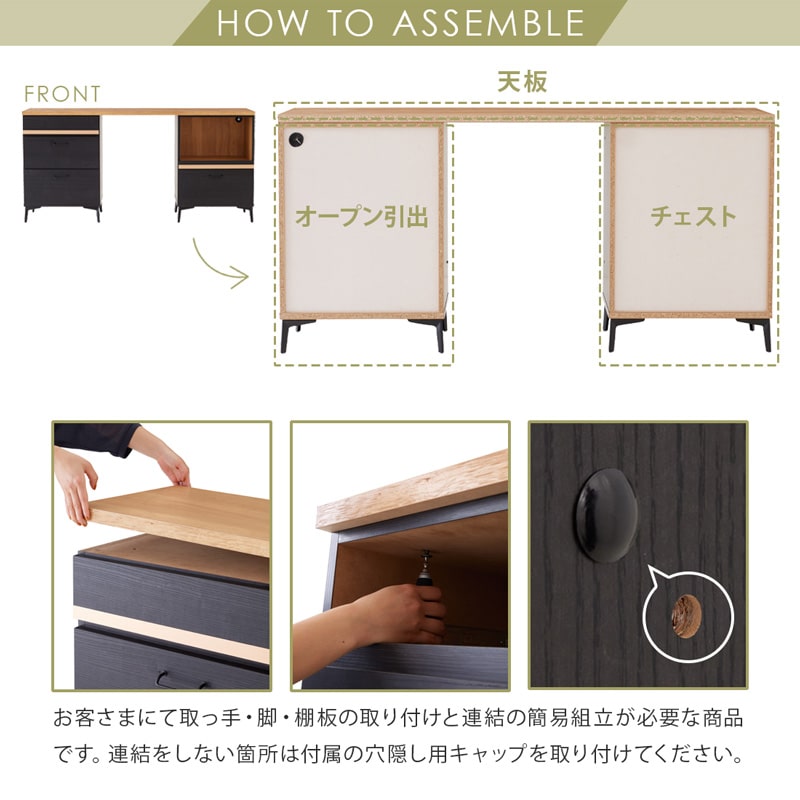 HOW TO ASSEMBLE

FRONT

天板

オープン引出

チェスト

お客さまにて取っ手・脚・棚板の取り付けと連結の簡易組立が必要な商品です。連結をしない箇所は付属の穴隠し用キャップを取り付けてください。