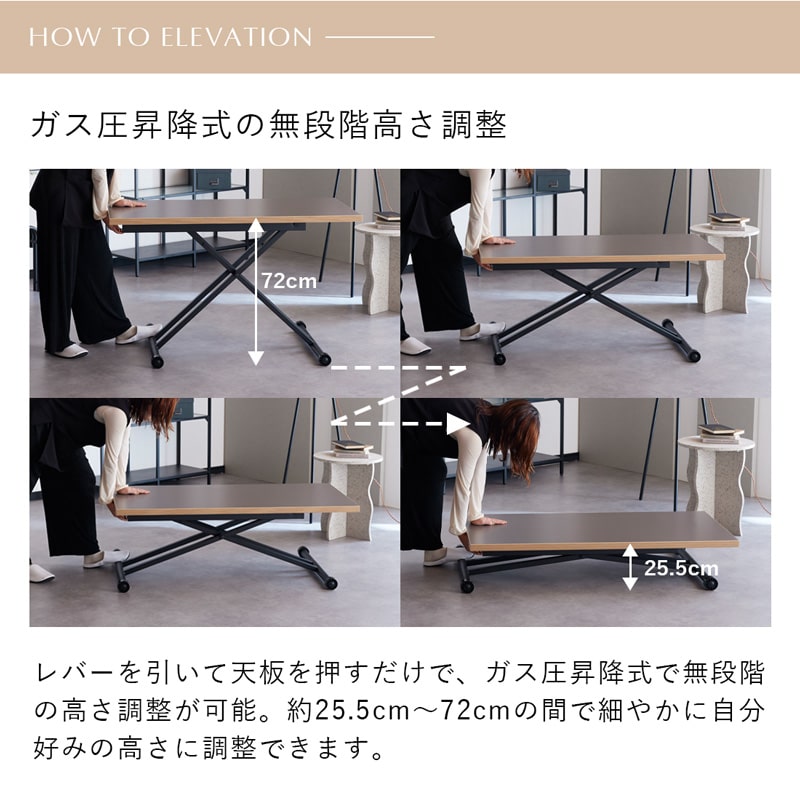 HOW TO ELEVATION

ガス圧昇降式の無段階高さ調整

72cm

25.5cm

レバーを引いて天板を押すだけで、ガス圧昇降式で無段階の高さ調整が可能。約25.5cm～72cmの間で細やかに自分好みの高さに調整できます。