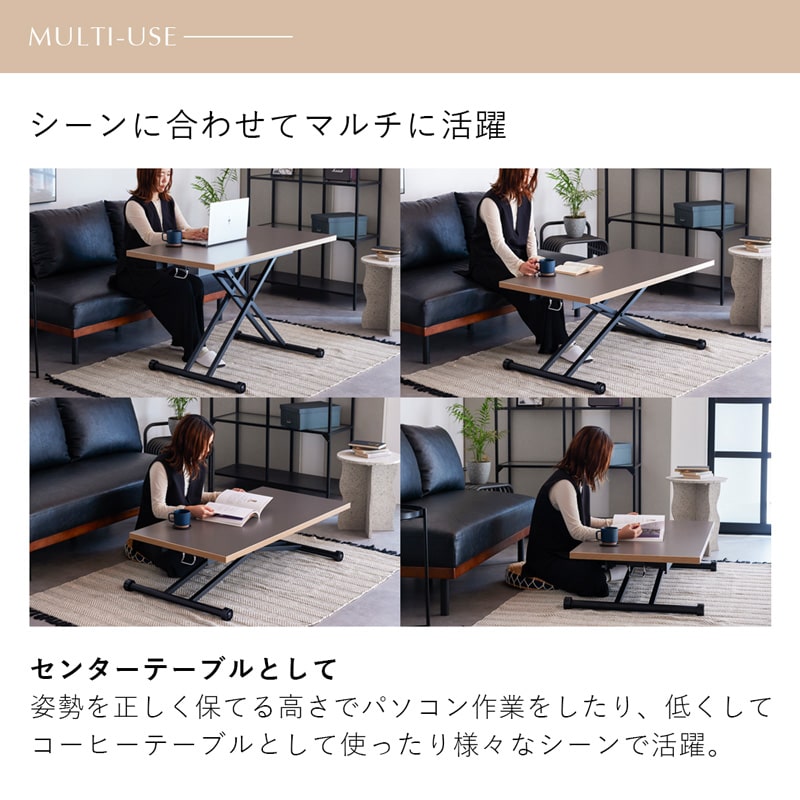 MULTI-USE

シーンに合わせてマルチに活躍

センターテーブルとして
姿勢を正しく保てる高さでパソコン作業をしたり、低くしてコーヒーテーブルとして使ったり様々なシーンで活躍。