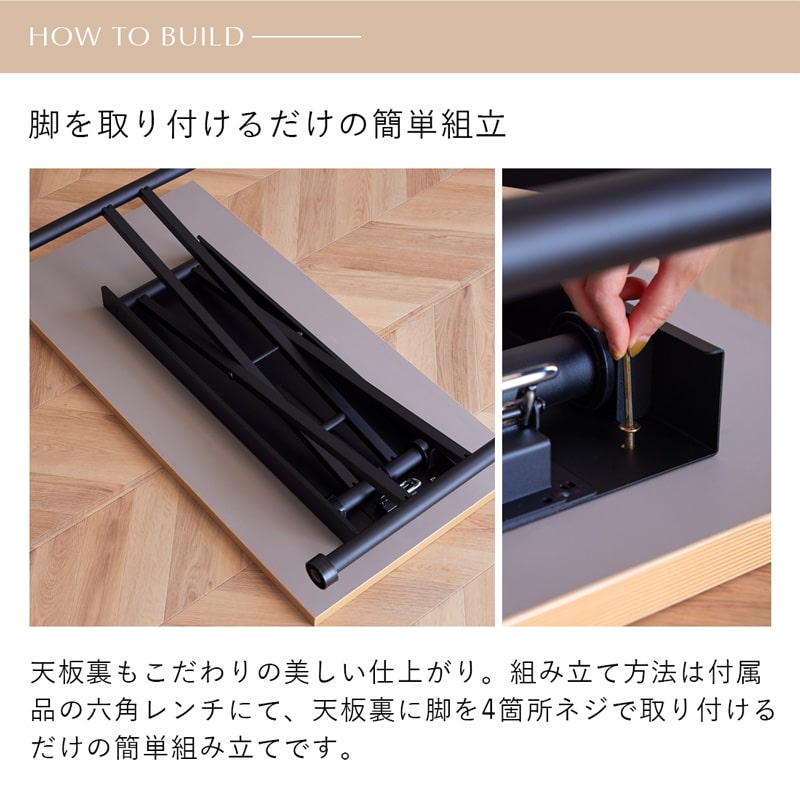 HOW TO BUILD

脚を取り付けるだけの簡単組立

天板裏もこだわりの美しい仕上がり。組み立て方法は付属品の六角レンチにて、天板裏に脚を4箇所ネジで取り付けるだけの簡単組み立てです。