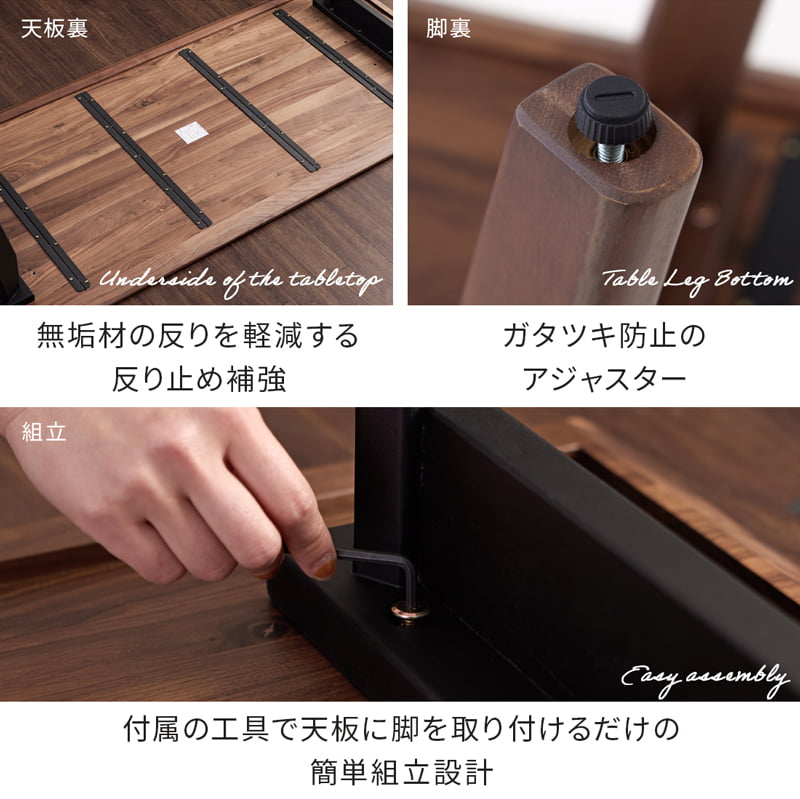 天板裏

Underside of the tabletop

無垢材の反りを軽減する
反り止め補強

脚裏

Table Leg Bottom

ガタツキ防止の
アジャスター

組立

Easy assembly

付属の工具で天板に脚を取り付けるだけの
簡単組立設計